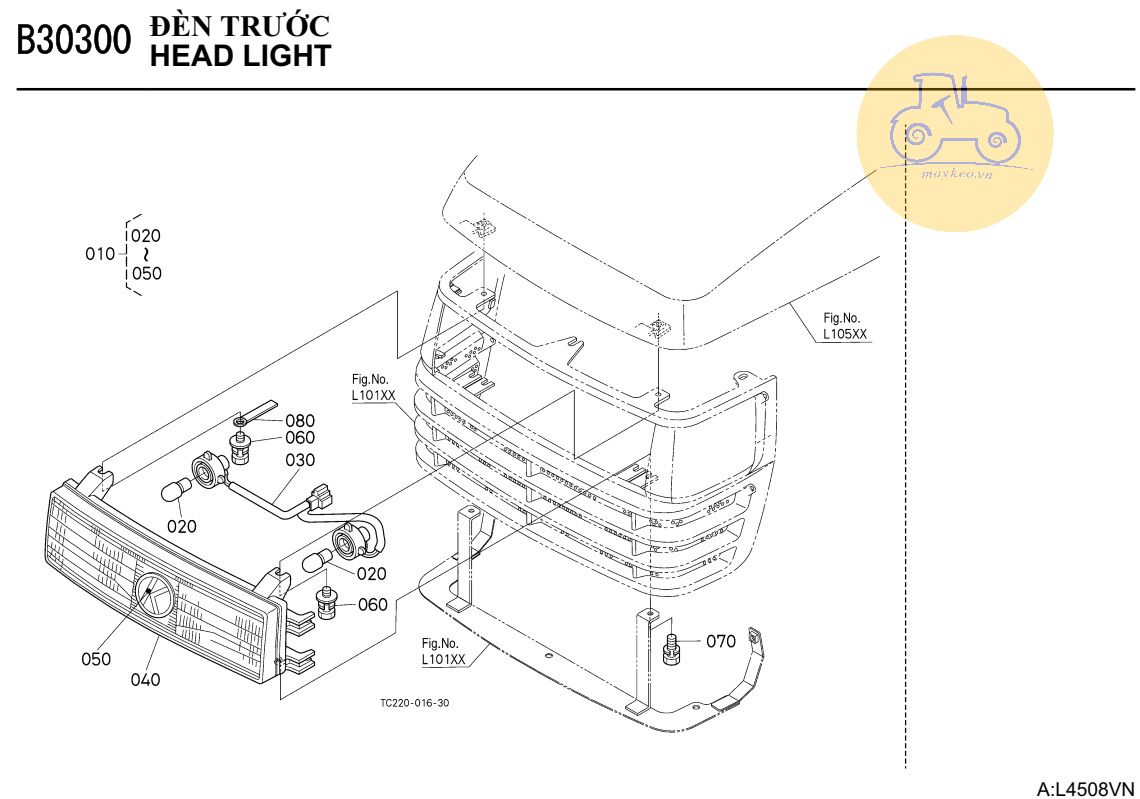 B30300 ĐÈN TRƯỚC
HEAD LIGHT

maykeo.vn

010 020
~
050

Fig.No.
L105XX

Fig.No.
L101XX

080
060
030
020
020
060
050
040

Fig.No.
L101XX

070

TC220-016-30

A:L4508VN